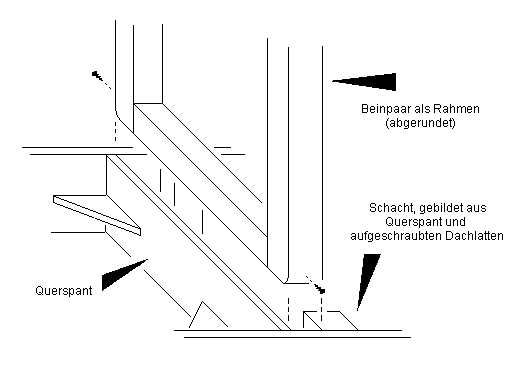 Beinpaar als Rahmen (abgerundet)

Schacht, gebildet aus Querspant und aufgeschraubten Dachlatten

Querspant